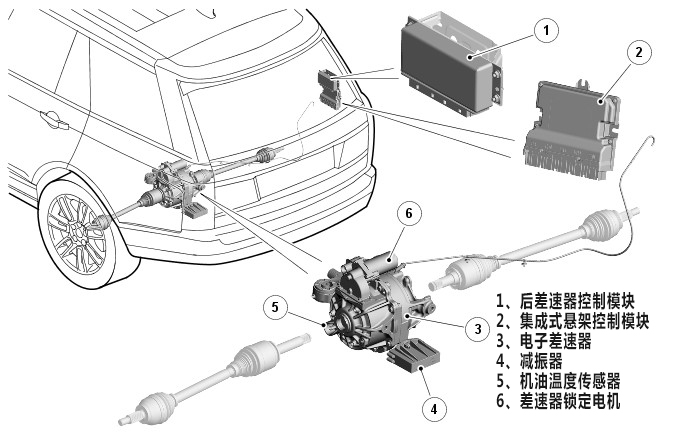 1
2
6
5
3
4

1、后差速器控制模块
2、集成式悬架控制模块
3、电子差速器
4、减振器
5、机油温度传感器
6、差速器锁定电机